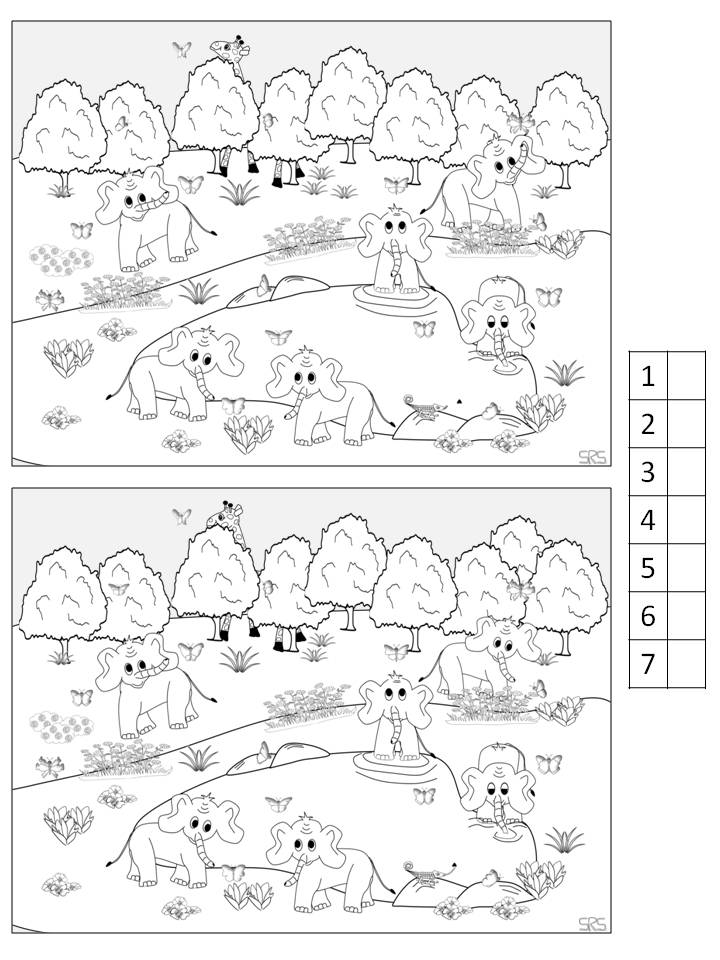 SRS

SRS

| 1 | |
|---|---|
| 2 | |
| 3 | |
| 4 | |
| 5 | |
| 6 | |
| 7 | |