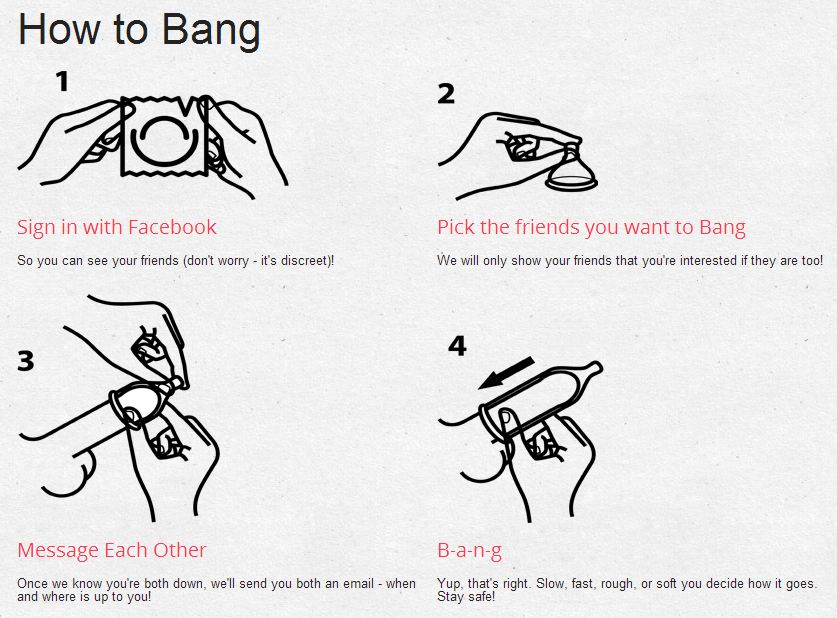 How to Bang

1

Sign in with Facebook

So you can see your friends (don't worry - it's discreet)!

2

Pick the friends you want to Bang

We will only show your friends that you're interested if they are too!

3

Message Each Other

Once we know you're both down, we'll send you both an email - when and where is up to you!

4

B-a-n-g

Yup, that's right. Slow, fast, rough, or soft you decide how it goes. Stay safe!