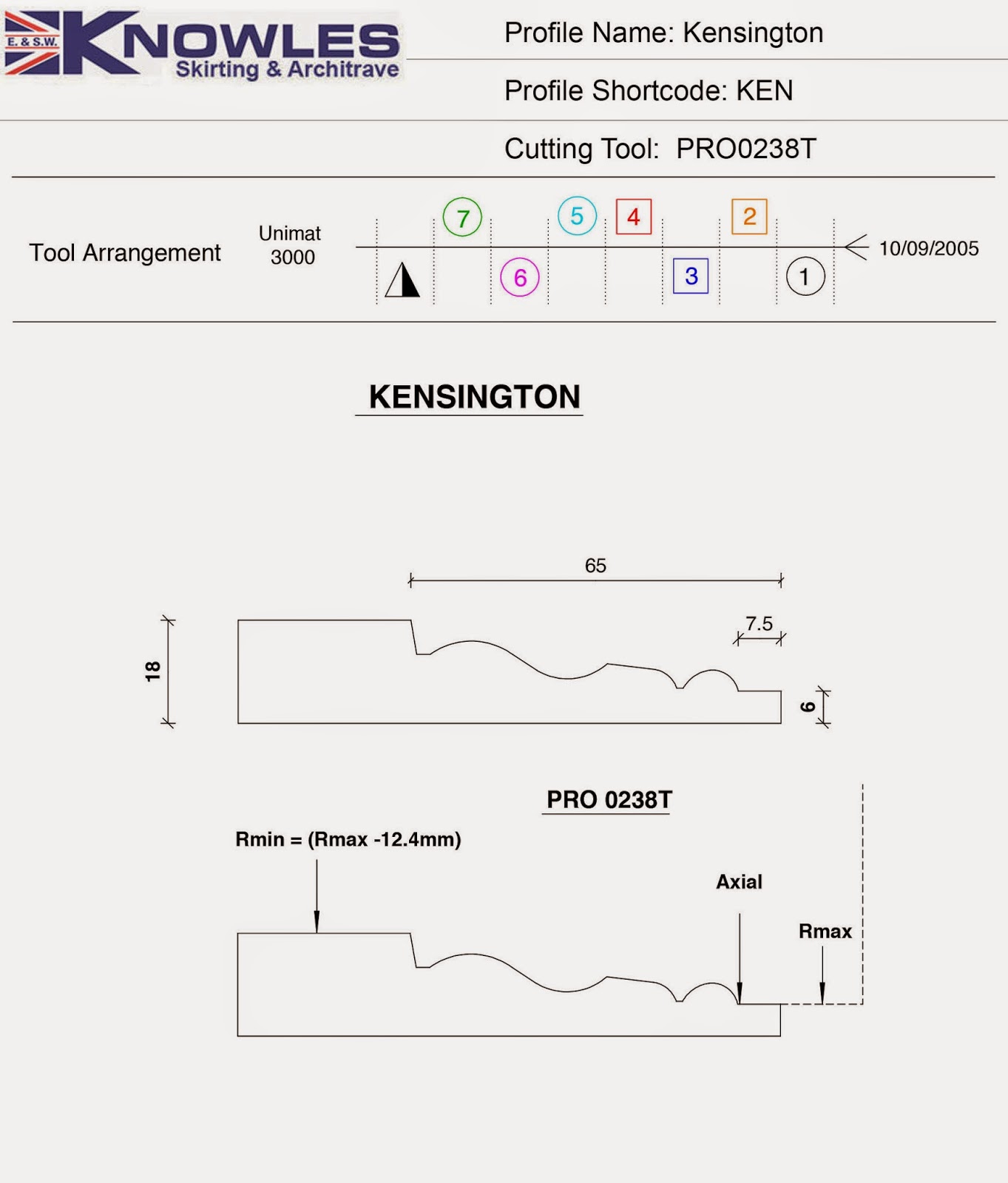 E. & S.W. KNOWLES
Skirting & Architrave

Profile Name: Kensington

Profile Shortcode: KEN

Cutting Tool: PRO0238T

Tool Arrangement

Unimat 3000

7 5 4 2

6 3 1

10/09/2005

KENSINGTON

65

7.5

18

6

PRO 0238T

Rmin = (Rmax -12.4mm)

Axial

Rmax