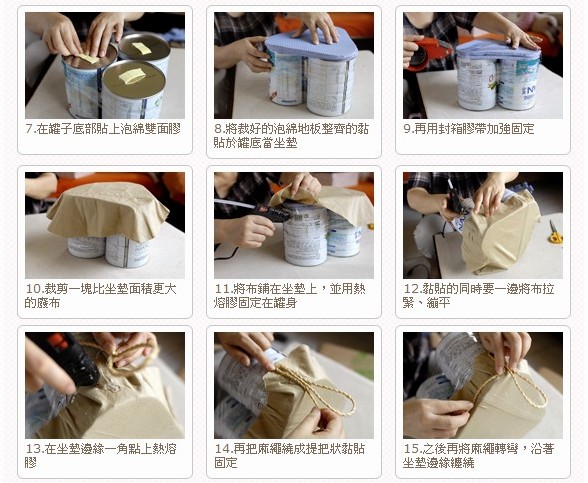 7.在罐子底部貼上泡綿雙面膠

8.將裁好的泡綿地板整齊的黏貼於罐底當坐墊

9.再用封箱膠帶加強固定

10.裁剪一塊比坐墊面積更大的廢布

11.將布鋪在坐墊上，並用熱熔膠固定在罐身

12.黏貼的同時要一邊將布拉緊、繃平

13.在坐墊邊緣一角點上熱熔膠

14.再把麻繩繞成提把狀黏貼固定

15.之後再將麻繩轉彎，沿著坐墊邊緣纏繞