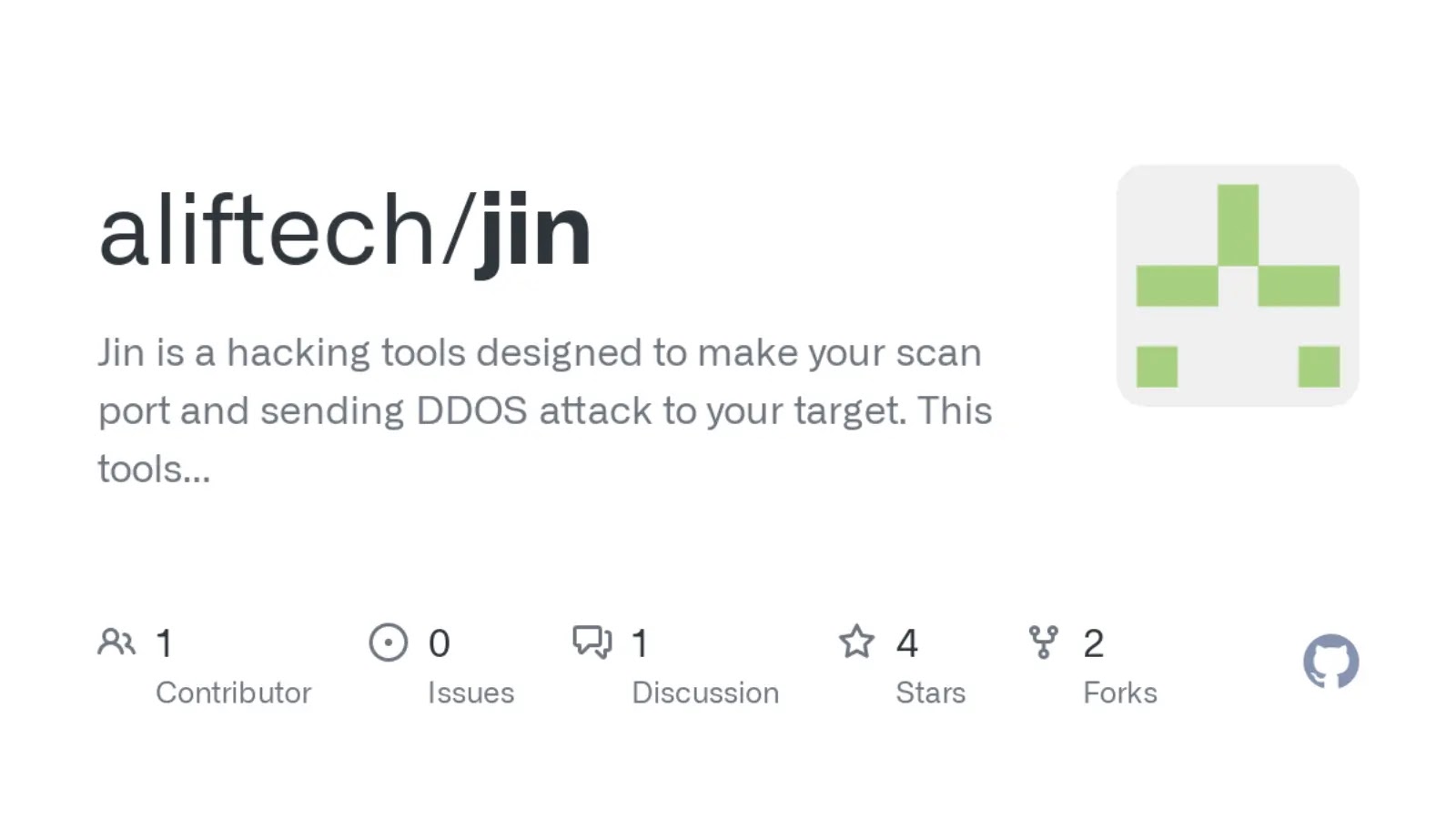 aliftech/jin

Jin is a hacking tools designed to make your scan port and sending DDOS attack to your target. This tools...

1
Contributor

0
Issues

1
Discussion

4
Stars

2
Forks