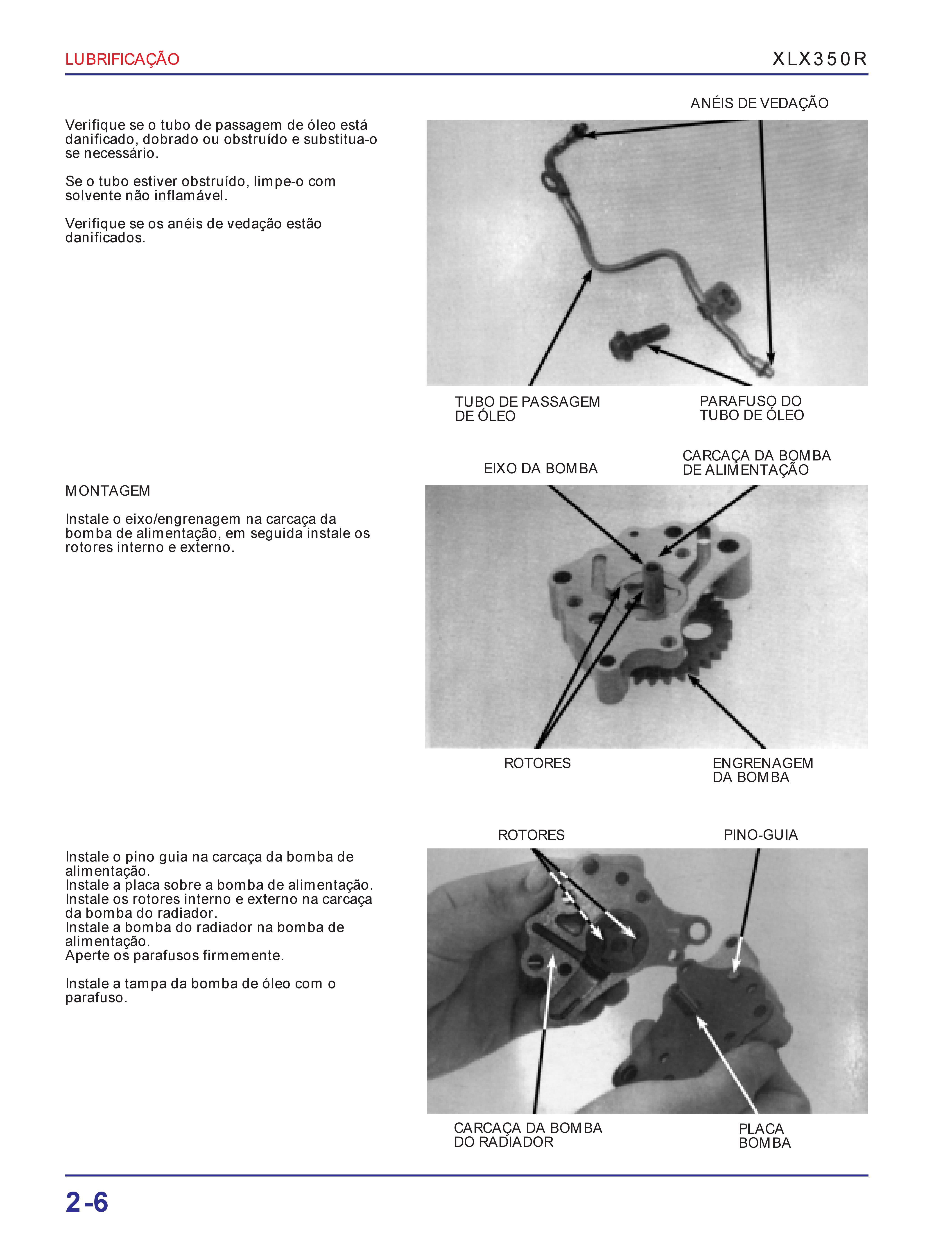 LUBRIFICAÇÃO

XLX350R

Verifique se o tubo de passagem de óleo está danificado, dobrado ou obstruído e substitua-o se necessário.

Se o tubo estiver obstruído, limpe-o com solvente não inflamável.

Verifique se os anéis de vedação estão danificados.

ANÉIS DE VEDAÇÃO

TUBO DE PASSAGEM DE ÓLEO

PARAFUSO DO TUBO DE ÓLEO

MONTAGEM

Instale o eixo/engrenagem na carcaça da bomba de alimentação, em seguida instale os rotores interno e externo.

EIXO DA BOMBA

CARCAÇA DA BOMBA DE ALIMENTAÇÃO

ROTORES

ENGRENAGEM DA BOMBA

Instale o pino guia na carcaça da bomba de alimentação.
Instale a placa sobre a bomba de alimentação.
Instale os rotores interno e externo na carcaça da bomba do radiador.
Instale a bomba do radiador na bomba de alimentação.
Aperte os parafusos firmemente.

Instale a tampa da bomba de óleo com o parafuso.

ROTORES

PINO-GUIA

CARCAÇA DA BOMBA DO RADIADOR

PLACA BOMBA

2-6