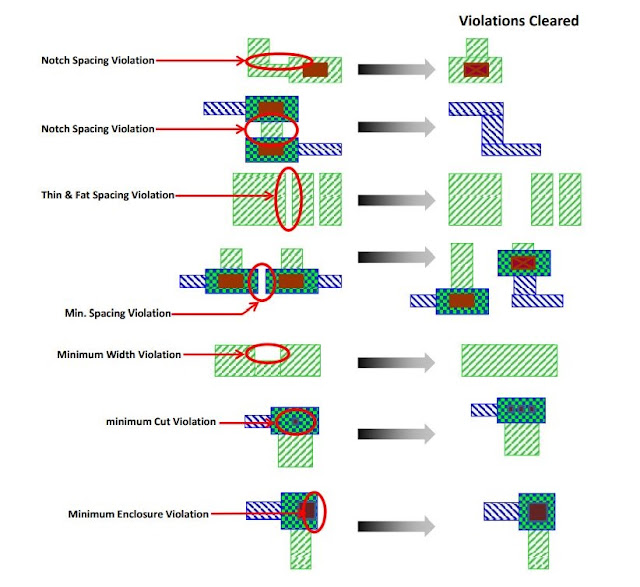 Violations Cleared

Notch Spacing Violation

Notch Spacing Violation

Thin & Fat Spacing Violation

Min. Spacing Violation

Minimum Width Violation

minimum Cut Violation

Minimum Enclosure Violation