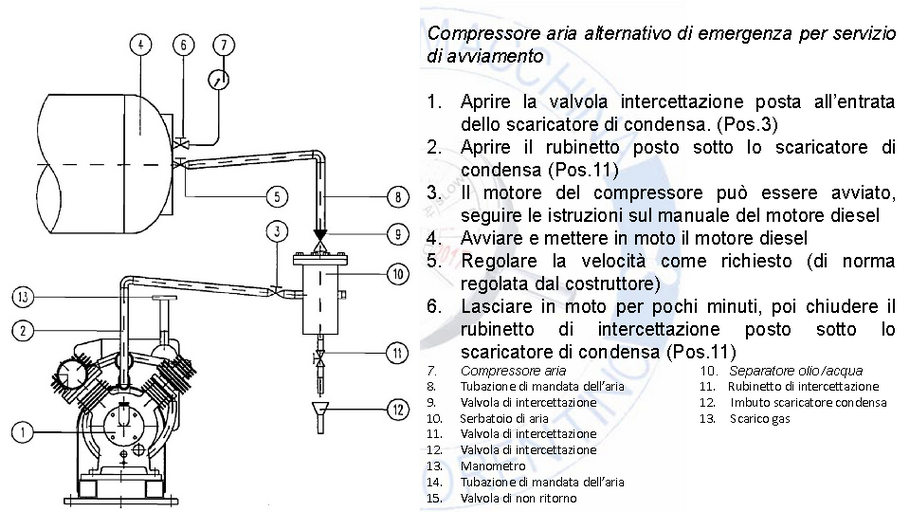 4
6
7
5
8
3
9
10
13
2
11
12
1

Compressore aria alternativo di emergenza per servizio di avviamento

1. Aprire la valvola intercettazione posta all'entrata dello scaricatore di condensa. (Pos.3)
2. Aprire il rubinetto posto sotto lo scaricatore di condensa (Pos.11)
3. Il motore del compressore può essere avviato, seguire le istruzioni sul manuale del motore diesel
4. Avviare e mettere in moto il motore diesel
5. Regolare la velocità come richiesto (di norma regolata dal costruttore)
6. Lasciare in moto per pochi minuti, poi chiudere il rubinetto di intercettazione posto sotto lo scaricatore di condensa (Pos.11)

7. Compressore aria
8. Tubazione di mandata dell'aria
9. Valvola di intercettazione
10. Serbatoio di aria
11. Valvola di intercettazione
12. Valvola di intercettazione
13. Manometro
14. Tubazione di mandata dell'aria
15. Valvola di non ritorno

10. Separatore olio/acqua
11. Rubinetto di intercettazione
12. Imbuto scaricatore condensa
13. Scarico gas