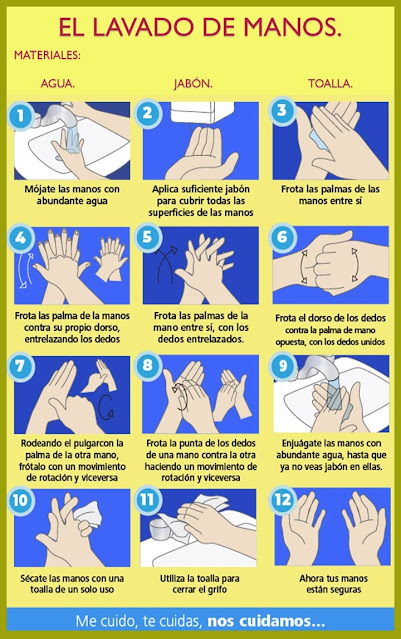 EL LAVADO DE MANOS.

MATERIALES:

AGUA.

JABÓN.

TOALLA.

1
Mójate las manos con abundante agua

2
Aplica suficiente jabón para cubrir todas las superficies de las manos

3
Frota las palmas de las manos entre sí

4
Frota las palma de la manos contra su propio dorso, entrelazando los dedos

5
Frota las palmas de la mano entre sí, con los dedos entrelazados.

6
Frota el dorso de los dedos contra la palma de mano opuesta, con los dedos unidos

7
Rodeando el pulgarcon la palma de la otra mano, frótalo con un movimiento de rotación y viceversa

8
Frota la punta de los dedos de una mano contra la otra haciendo un movimiento de rotación y viceversa

9
Enjuágate las manos con abundante agua, hasta que ya no veas jabón en ellas.

10
Sécate las manos con una toalla de un solo uso

11
Utiliza la toalla para cerrar el grifo

12
Ahora tus manos están seguras

Me cuido, te cuidas, nos cuidamos...