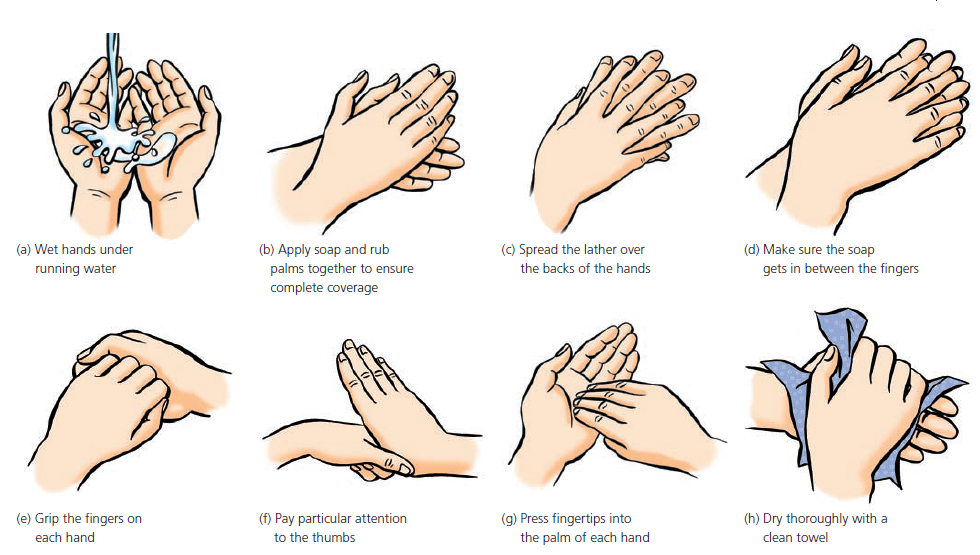 (a) Wet hands under running water

(b) Apply soap and rub palms together to ensure complete coverage

(c) Spread the lather over the backs of the hands

(d) Make sure the soap gets in between the fingers

(e) Grip the fingers on each hand

(f) Pay particular attention to the thumbs

(g) Press fingertips into the palm of each hand

(h) Dry thoroughly with a clean towel