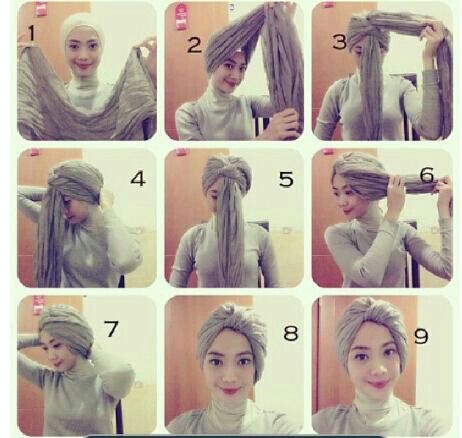 1
2
3
4
5
6
7
8
9