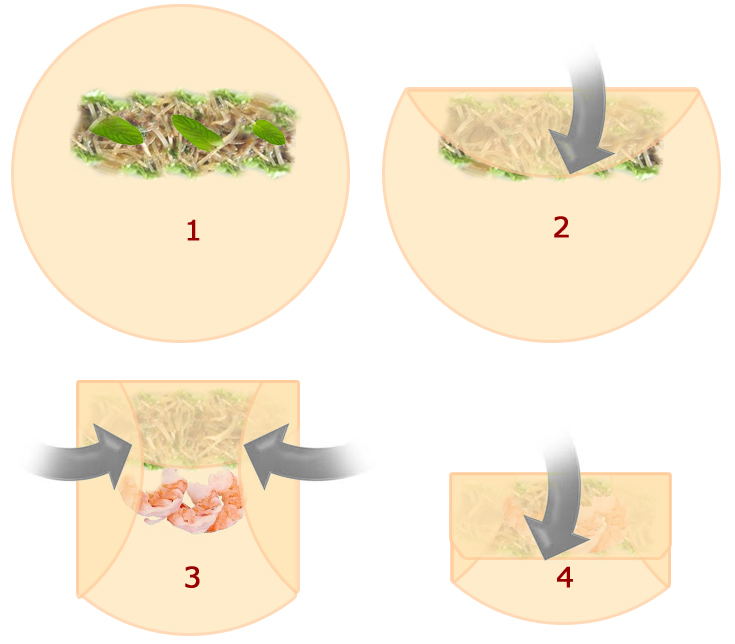 1

2

3

4