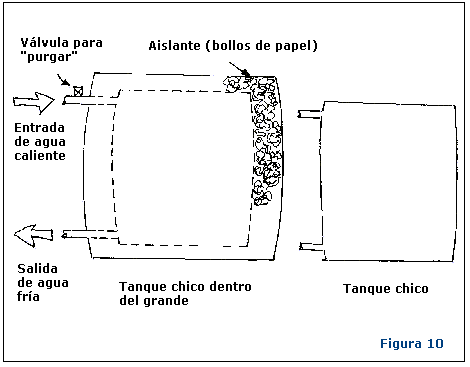 Válvula para "purgar"

Aislante (bollos de papel)

Entrada de agua caliente

Salida de agua fría

Tanque chico dentro del grande

Tanque chico

Figura 10