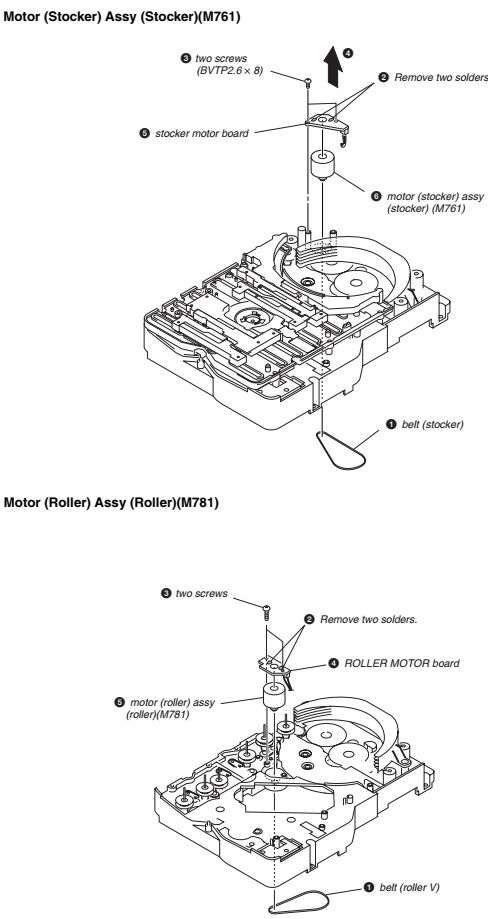 Motor (Stocker) Assy (Stocker)(M761)

❸ two screws (BVTP2.6 × 8)

❹

❷ Remove two solders

❺ stocker motor board

❻ motor (stocker) assy (stocker) (M761)

❶ belt (stocker)

Motor (Roller) Assy (Roller)(M781)

❸ two screws

❷ Remove two solders.

❹ ROLLER MOTOR board

❺ motor (roller) assy (roller)(M781)

❶ belt (roller V)