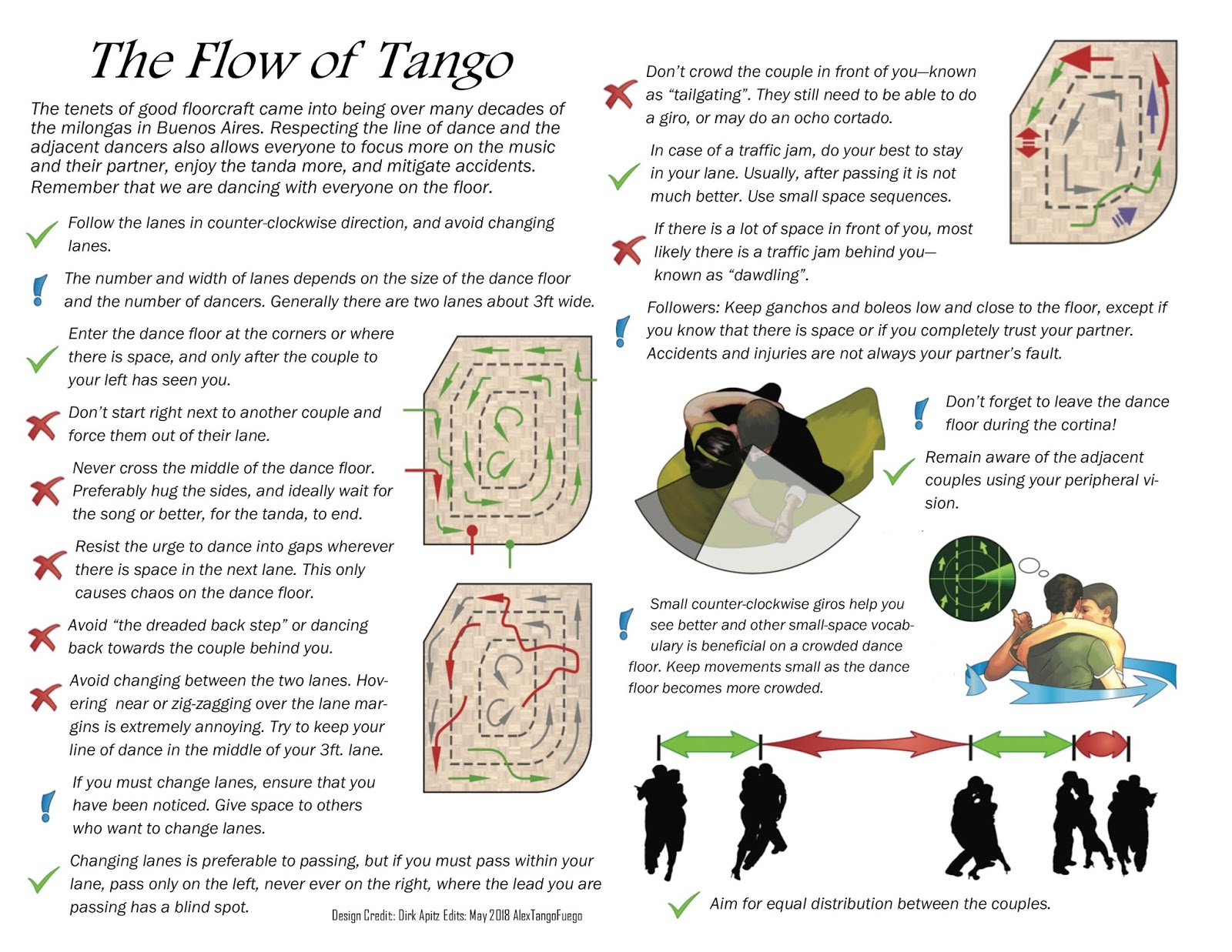 The Flow of Tango

The tenets of good floorcraft came into being over many decades of the milongas in Buenos Aires. Respecting the line of dance and the adjacent dancers also allows everyone to focus more on the music and their partner, enjoy the tanda more, and mitigate accidents. Remember that we are dancing with everyone on the floor.

Follow the lanes in counter-clockwise direction, and avoid changing lanes.

The number and width of lanes depends on the size of the dance floor and the number of dancers. Generally there are two lanes about 3ft wide.

Enter the dance floor at the corners or where there is space, and only after the couple to your left has seen you.

Don't start right next to another couple and force them out of their lane.

Never cross the middle of the dance floor. Preferably hug the sides, and ideally wait for the song or better, for the tanda, to end.

Resist the urge to dance into gaps wherever there is space in the next lane. This only causes chaos on the dance floor.

Avoid "the dreaded back step" or dancing back towards the couple behind you.

Avoid changing between the two lanes. Hovering near or zig-zagging over the lane margins is extremely annoying. Try to keep your line of dance in the middle of your 3ft. lane.

If you must change lanes, ensure that you have been noticed. Give space to others who want to change lanes.

Changing lanes is preferable to passing, but if you must pass within your lane, pass only on the left, never ever on the right, where the lead you are passing has a blind spot.

Design Credit:: Dirk Apitz Edits: May 2018 AlexTangoFuego

Don't crowd the couple in front of you—known as "tailgating". They still need to be able to do a giro, or may do an ocho cortado.

In case of a traffic jam, do your best to stay in your lane. Usually, after passing it is not much better. Use small space sequences.

If there is a lot of space in front of you, most likely there is a traffic jam behind you—known as "dawdling".

Followers: Keep ganchos and boleos low and close to the floor, except if you know that there is space or if you completely trust your partner. Accidents and injuries are not always your partner's fault.

Don't forget to leave the dance floor during the cortina!

Remain aware of the adjacent couples using your peripheral vision.

Small counter-clockwise giros help you see better and other small-space vocabulary is beneficial on a crowded dance floor. Keep movements small as the dance floor becomes more crowded.

Aim for equal distribution between the couples.