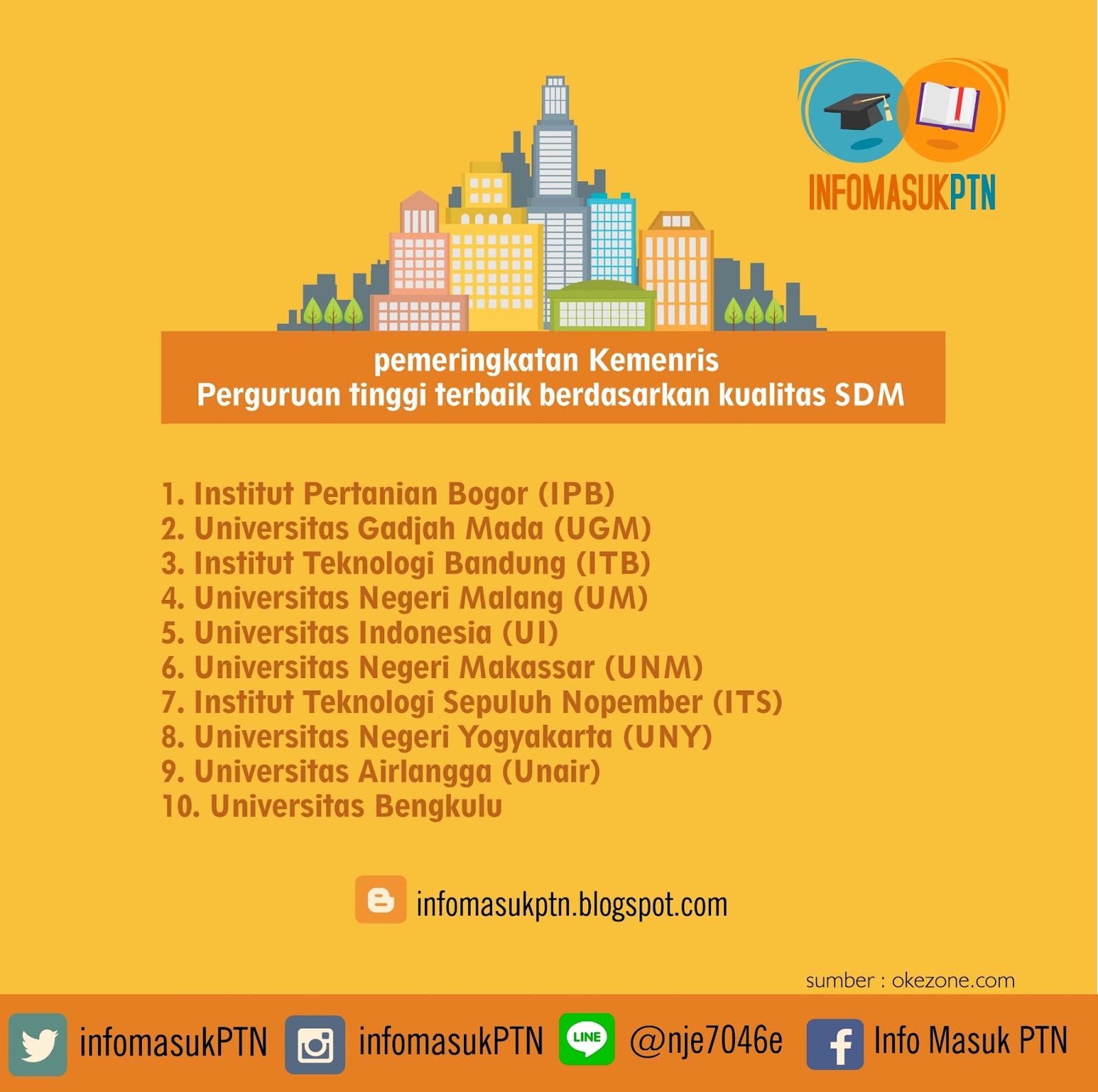 INFOMASUKPTN

pemeringkatan Kemenris
Perguruan tinggi terbaik berdasarkan kualitas SDM

1. Institut Pertanian Bogor (IPB)
2. Universitas Gadjah Mada (UGM)
3. Institut Teknologi Bandung (ITB)
4. Universitas Negeri Malang (UM)
5. Universitas Indonesia (UI)
6. Universitas Negeri Makassar (UNM)
7. Institut Teknologi Sepuluh Nopember (ITS)
8. Universitas Negeri Yogyakarta (UNY)
9. Universitas Airlangga (Unair)
10. Universitas Bengkulu

infomasukptn.blogspot.com

sumber : okezone.com

infomasukPTN infomasukPTN LINE @nje7046e Info Masuk PTN