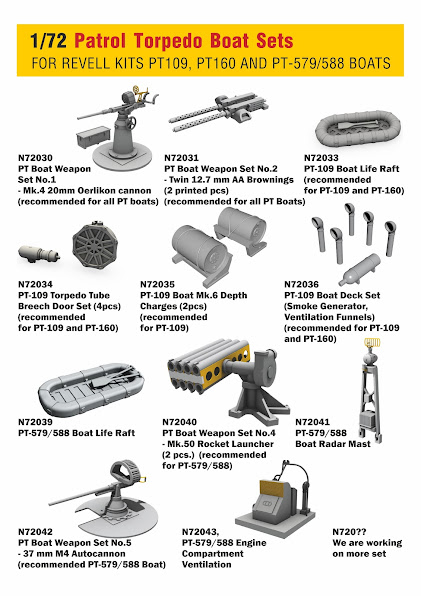 1/72 Patrol Torpedo Boat Sets
FOR REVELL KITS PT109, PT160 AND PT-579/588 BOATS

N72030
PT Boat Weapon Set No.1
- Mk.4 20mm Oerlikon cannon (recommended for all PT boats)

N72031
PT Boat Weapon Set No.2
- Twin 12.7 mm AA Brownings (2 printed pcs) (recommended for all PT Boats)

N72033
PT-109 Boat Life Raft (recommended for PT-109 and PT-160)

N72034
PT-109 Torpedo Tube Breech Door Set (4pcs) (recommended for PT-109 and PT-160)

N72035
PT-109 Boat Mk.6 Depth Charges (2pcs) (recommended for PT-109)

N72036
PT-109 Boat Deck Set (Smoke Generator, Ventilation Funnels) (recommended for PT-109 and PT-160)

N72039
PT-579/588 Boat Life Raft

N72040
PT Boat Weapon Set No.4
- Mk.50 Rocket Launcher (2 pcs.) (recommended for PT-579/588)

N72041
PT-579/588 Boat Radar Mast

N72042
PT Boat Weapon Set No.5
- 37 mm M4 Autocannon (recommended PT-579/588 Boat)

N72043,
PT-579/588 Engine Compartment Ventilation

N720??
We are working on more set