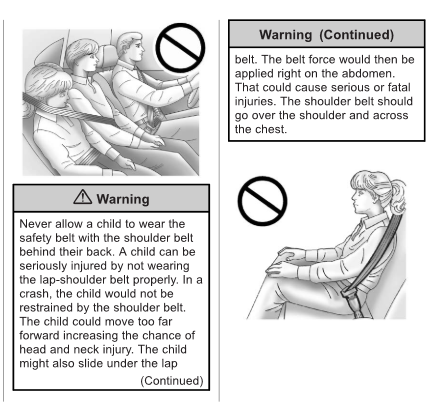 Warning

Never allow a child to wear the safety belt with the shoulder belt behind their back. A child can be seriously injured by not wearing the lap-shoulder belt properly. In a crash, the child would not be restrained by the shoulder belt. The child could move too far forward increasing the chance of head and neck injury. The child might also slide under the lap

(Continued)

Warning (Continued)

belt. The belt force would then be applied right on the abdomen. That could cause serious or fatal injuries. The shoulder belt should go over the shoulder and across the chest.