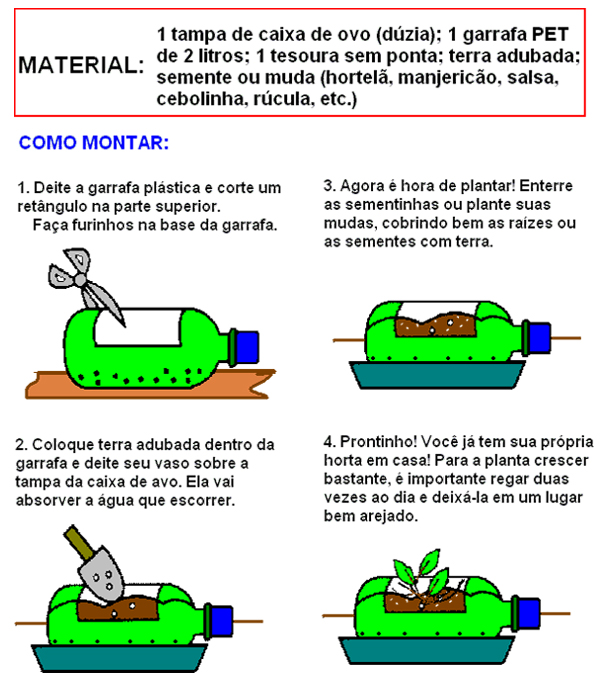 MATERIAL: 1 tampa de caixa de ovo (dúzia); 1 garrafa PET de 2 litros; 1 tesoura sem ponta; terra adubada; semente ou muda (hortelã, manjericão, salsa, cebolinha, rúcula, etc.)

COMO MONTAR:

1. Deite a garrafa plástica e corte um retângulo na parte superior.
Faça furinhos na base da garrafa.

2. Coloque terra adubada dentro da garrafa e deite seu vaso sobre a tampa da caixa de avo. Ela vai absorver a água que escorrer.

3. Agora é hora de plantar! Enterre as sementinhas ou plante suas mudas, cobrindo bem as raízes ou as sementes com terra.

4. Prontinho! Você já tem sua própria horta em casa! Para a planta crescer bastante, é importante regar duas vezes ao dia e deixá-la em um lugar bem arejado.