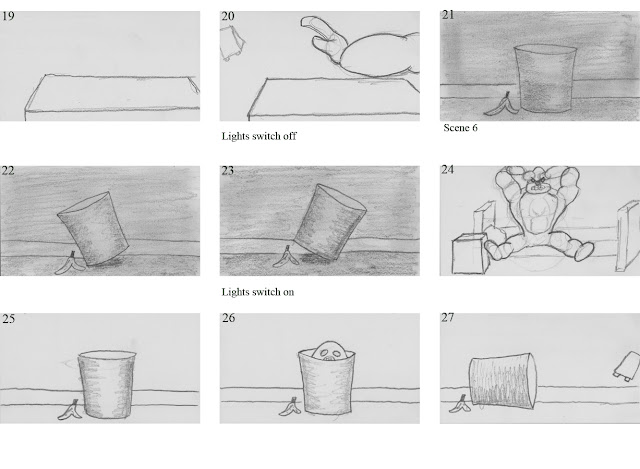 19

20

Lights switch off

21

Scene 6

22

23

Lights switch on

24

25

26

27