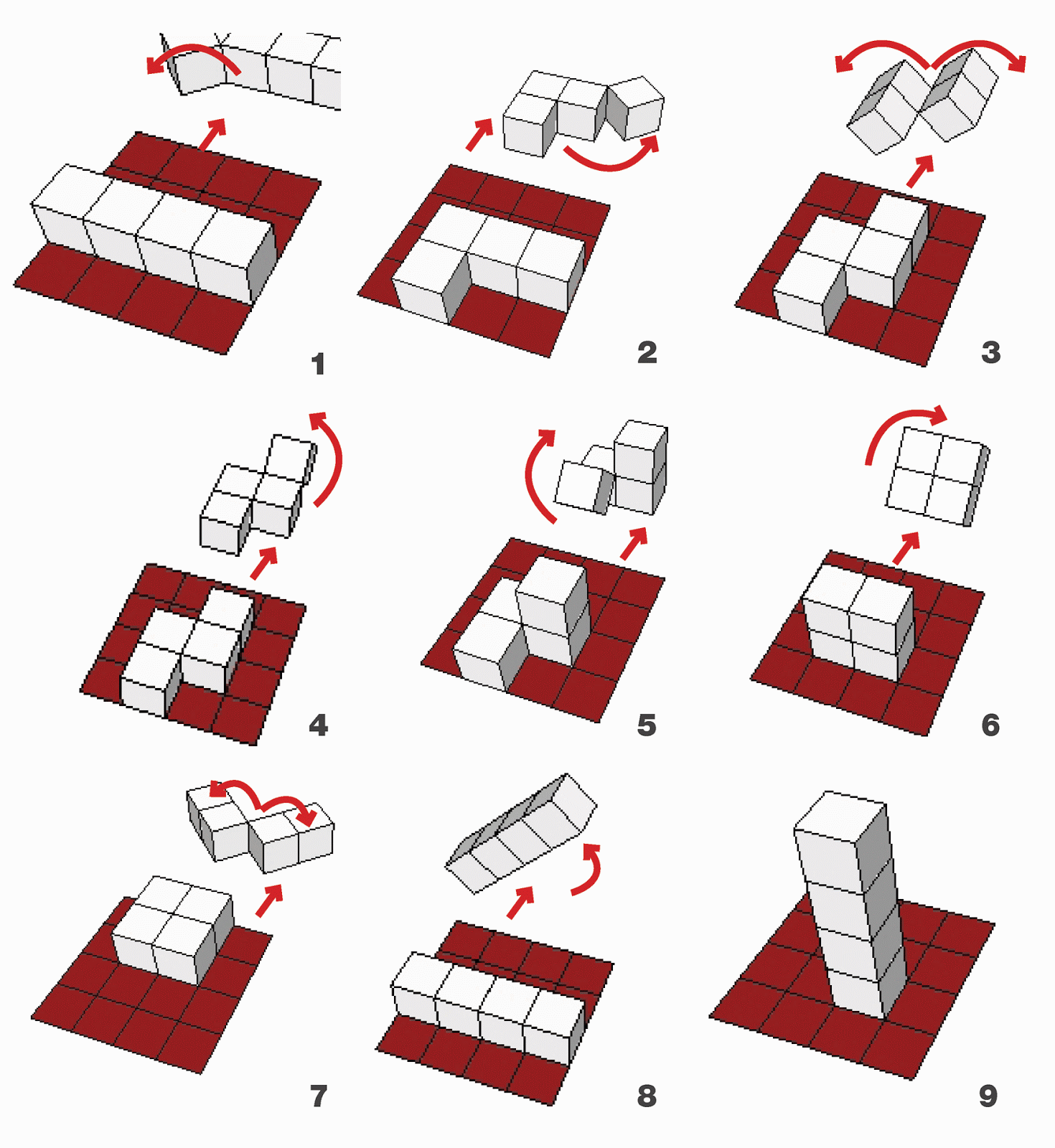 1
2
3
4
5
6
7
8
9