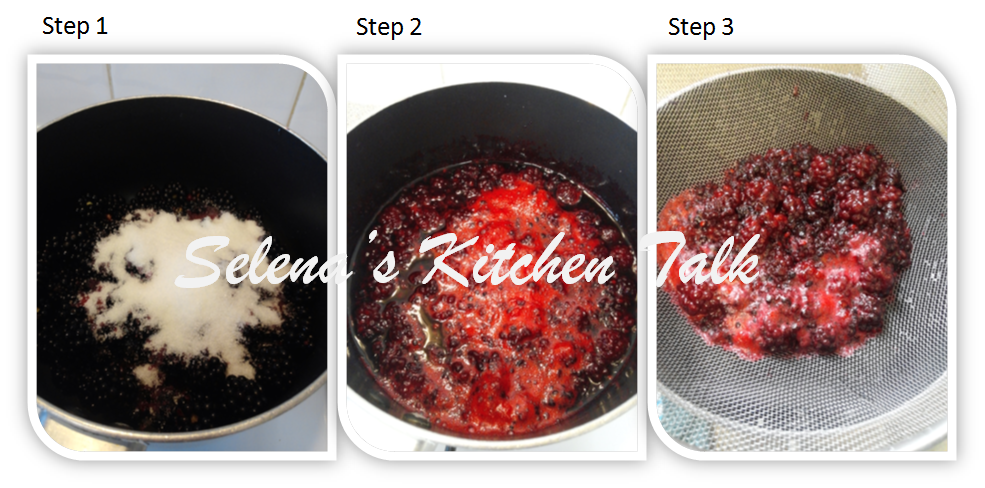 Step 1

Step 2

Step 3

Selena's Kitchen Talk