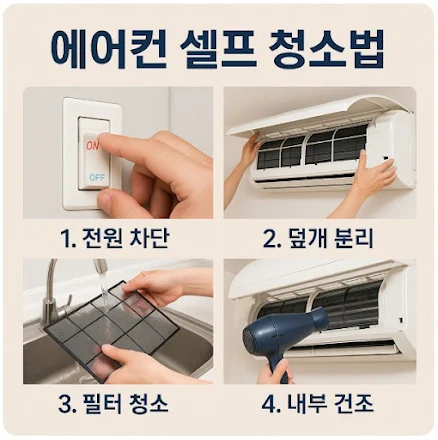 에어컨 셀프 청소법

ON
OFF

1. 전원 차단

2. 덮개 분리

3. 필터 청소

4. 내부 건조