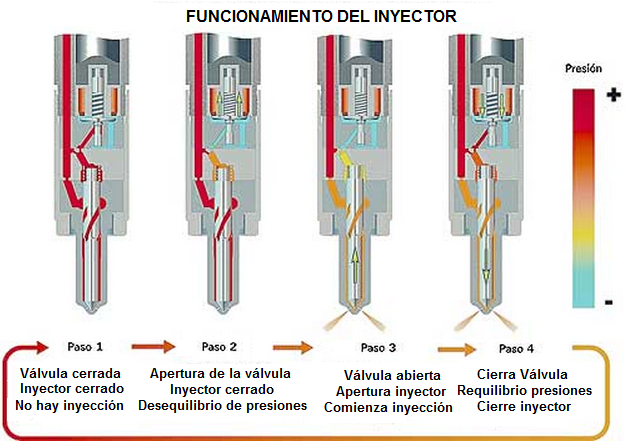 FUNCIONAMIENTO DEL INYECTOR

Presión

+

-

Paso 1

Válvula cerrada
Inyector cerrado
No hay inyección

Paso 2

Apertura de la válvula
Inyector cerrado
Desequilibrio de presiones

Paso 3

Válvula abierta
Apertura inyector
Comienza inyección

Paso 4

Cierra Válvula
Requilibrio presiones
Cierre inyector