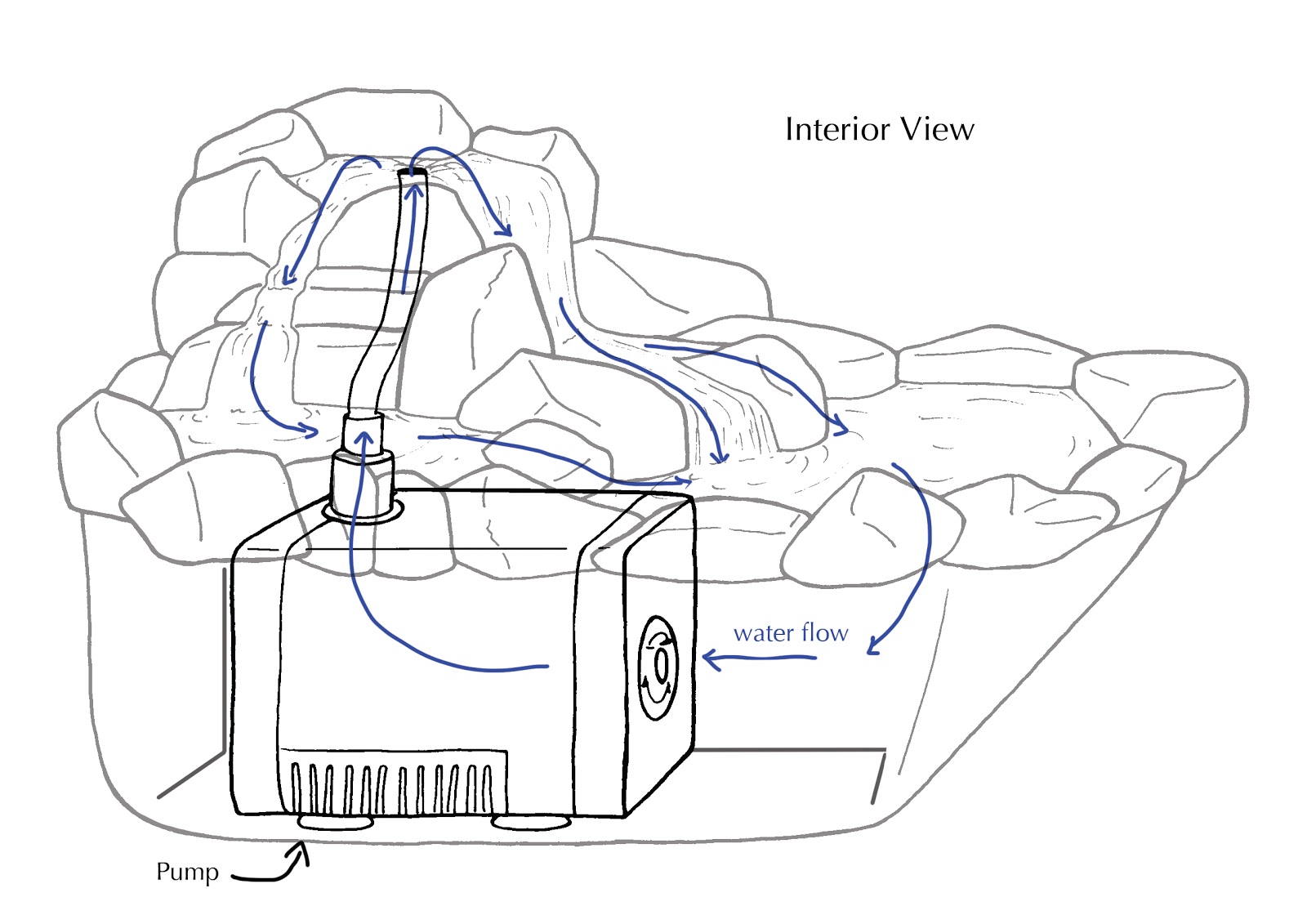 Interior View

water flow

Pump