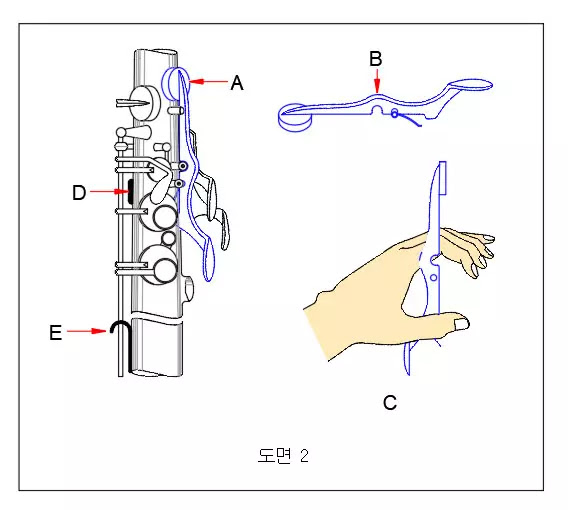 A
B
D
E
C
도면 2