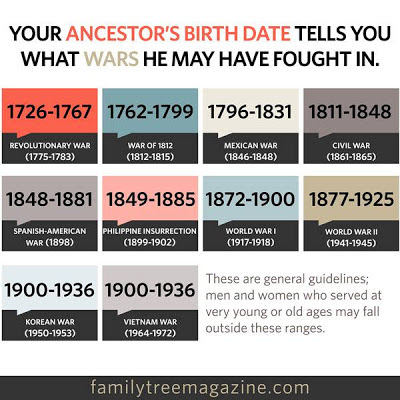 YOUR ANCESTOR'S BIRTH DATE TELLS YOU WHAT WARS HE MAY HAVE FOUGHT IN.

1726-1767
REVOLUTIONARY WAR (1775-1783)

1762-1799
WAR OF 1812 (1812-1815)

1796-1831
MEXICAN WAR (1846-1848)

1811-1848
CIVIL WAR (1861-1865)

1848-1881
SPANISH-AMERICAN WAR (1898)

1849-1885
PHILIPPINE INSURRECTION (1899-1902)

1872-1900
WORLD WAR I (1917-1918)

1877-1925
WORLD WAR II (1941-1945)

1900-1936
KOREAN WAR (1950-1953)

1900-1936
VIETNAM WAR (1964-1972)

These are general guidelines; men and women who served at very young or old ages may fall outside these ranges.

familytreemagazine.com