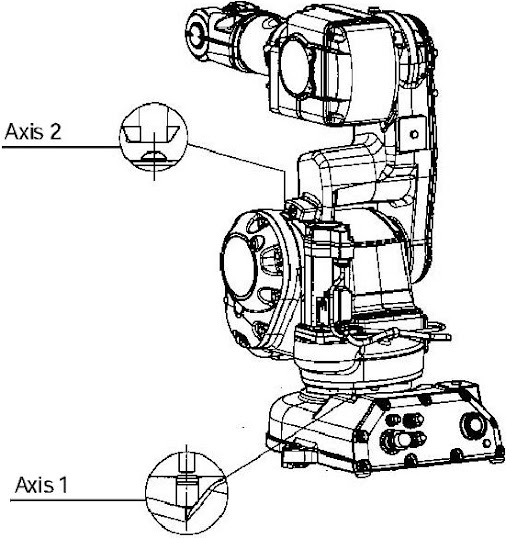 Axis 2

Axis 1