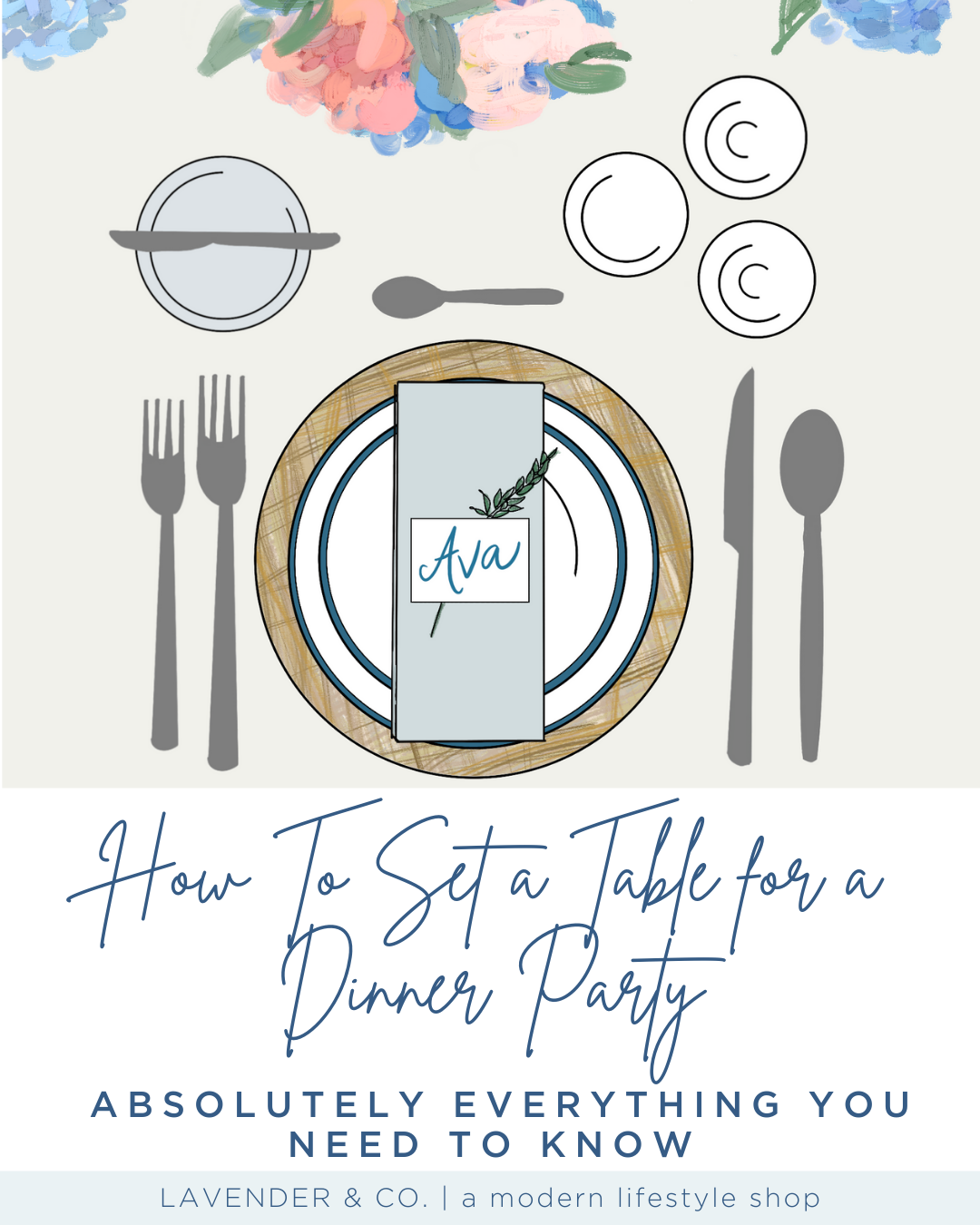 Ava

How To Set a Table for a Dinner Party

ABSOLUTELY EVERYTHING YOU NEED TO KNOW

LAVENDER & CO. | a modern lifestyle shop