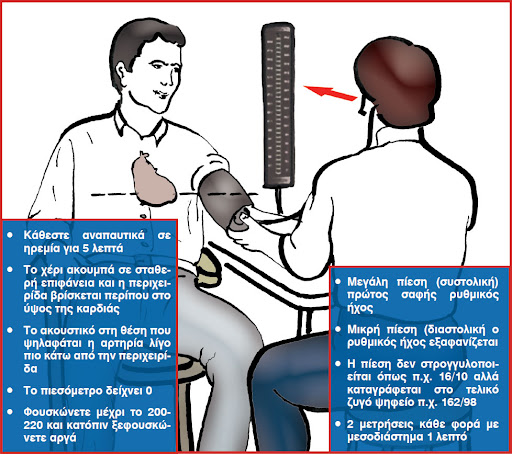 • Κάθεστε αναπαυτικά σε ηρεμία για 5 λεπτά

• Το χέρι ακουμπά σε σταθερή επιφάνεια και η περιχειρίδα βρίσκεται περίπου στο ύψος της καρδιάς

• Το ακουστικό στη θέση που ψηλαφάται η αρτηρία λίγο πιο κάτω από την περιχειρίδα

• Το πιεσόμετρο δείχνει 0

• Φουσκώνετε μέχρι το 200-220 και κατόπιν ξεφουσκώνετε αργά

• Μεγάλη πίεση (συστολική) πρώτος σαφής ρυθμικός ήχος

• Μικρή πίεση (διαστολική ο ρυθμικός ήχος εξαφανίζεται

• Η πίεση δεν στρογγυλοποιείται όπως π.χ. 16/10 αλλά καταγράφεται στο τελικό ζυγό ψηφείο π.χ. 162/98

• 2 μετρήσεις κάθε φορά με μεσοδιάστημα 1 λεπτό