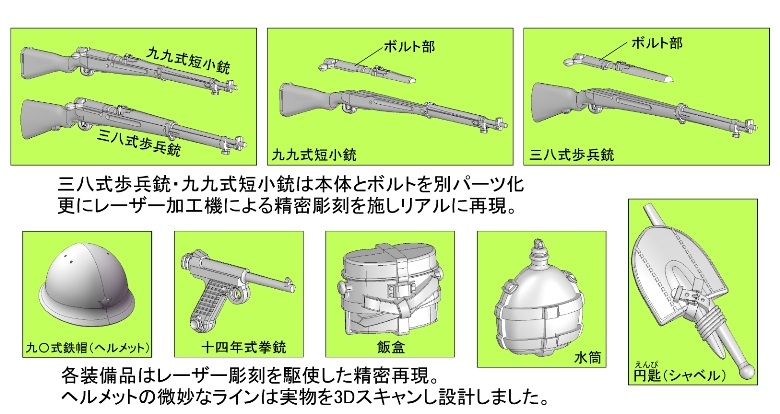 九九式短小銃

三八式歩兵銃

ボルト部

九九式短小銃

ボルト部

三八式歩兵銃

三八式歩兵銃・九九式短小銃は本体とボルトを別パーツ化
更にレーザー加工機による精密彫刻を施しリアルに再現。

九〇式鉄帽(ヘルメット)

十四年式拳銃

飯盒

水筒

えんぴ
円匙(シャベル)

各装備品はレーザー彫刻を駆使した精密再現。
ヘルメットの微妙なラインは実物を3Dスキャンし設計しました。