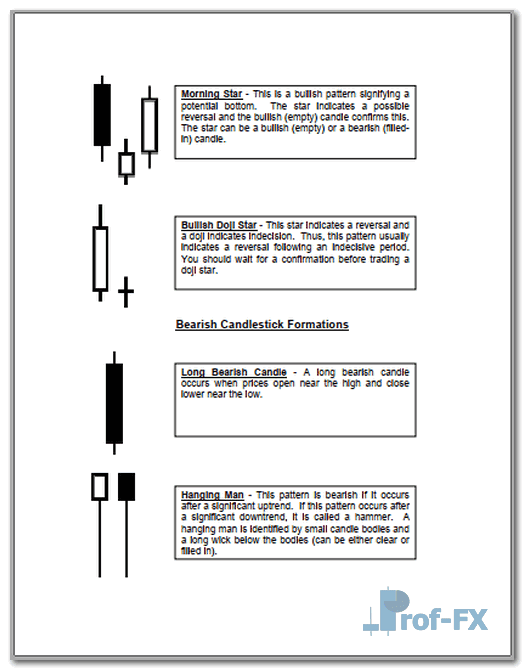 Morning Star - This is a bullish pattern signifying a potential bottom. The star indicates a possible reversal and the bullish (empty) candle confirms this. The star can be a bullish (empty) or a bearish (filled-in) candle.

Bullish Doji Star - This star indicates a reversal and a doji indicates indecision. Thus, this pattern usually indicates a reversal following an indecisive period. You should wait for a confirmation before trading a doji star.

Bearish Candlestick Formations

Long Bearish Candle - A long bearish candle occurs when prices open near the high and close lower near the low.

Hanging Man - This pattern is bearish if it occurs after a significant uptrend. If this pattern occurs after a significant downtrend, it is called a hammer. A hanging man is identified by small candle bodies and a long wick below the bodies (can be either clear or filled in).

Prof-FX