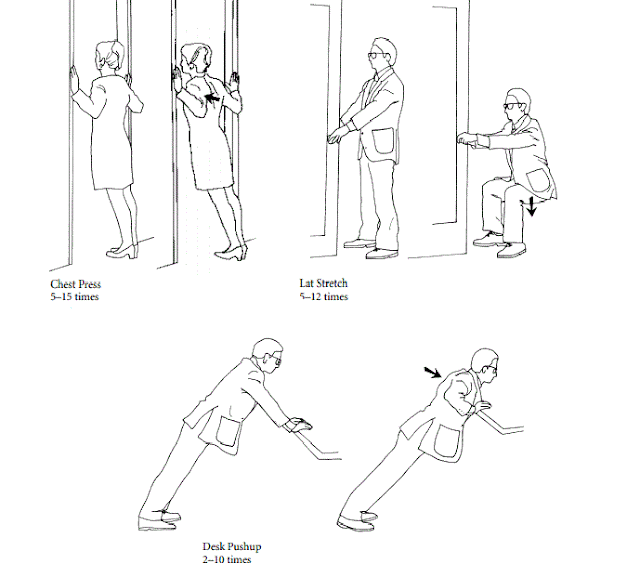 Chest Press
5–15 times

Lat Stretch
5–12 times

Desk Pushup
2–10 times