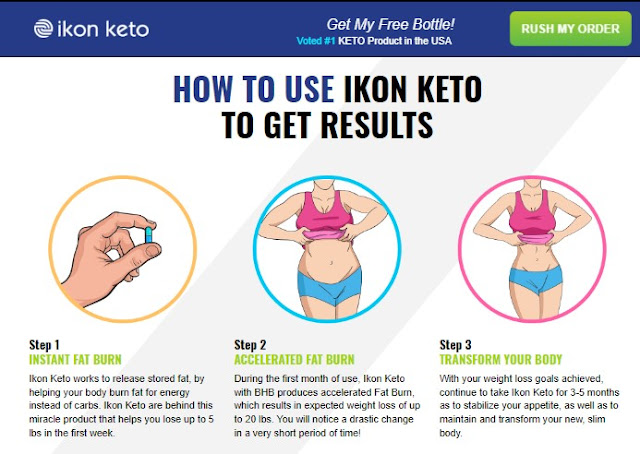 ikon keto

Get My Free Bottle!
Voted #1 KETO Product in the USA

RUSH MY ORDER

HOW TO USE IKON KETO TO GET RESULTS

Step 1
INSTANT FAT BURN
Ikon Keto works to release stored fat, by helping your body burn fat for energy instead of carbs. Ikon Keto are behind this miracle product that helps you lose up to 5 lbs in the first week.

Step 2
ACCELERATED FAT BURN
During the first month of use, Ikon Keto with BHB produces accelerated Fat Burn, which results in expected weight loss of up to 20 lbs. You will notice a drastic change in a very short period of time!

Step 3
TRANSFORM YOUR BODY
With your weight loss goals achieved, continue to take Ikon Keto for 3-5 months as to stabilize your appetite, as well as to maintain and transform your new, slim body.