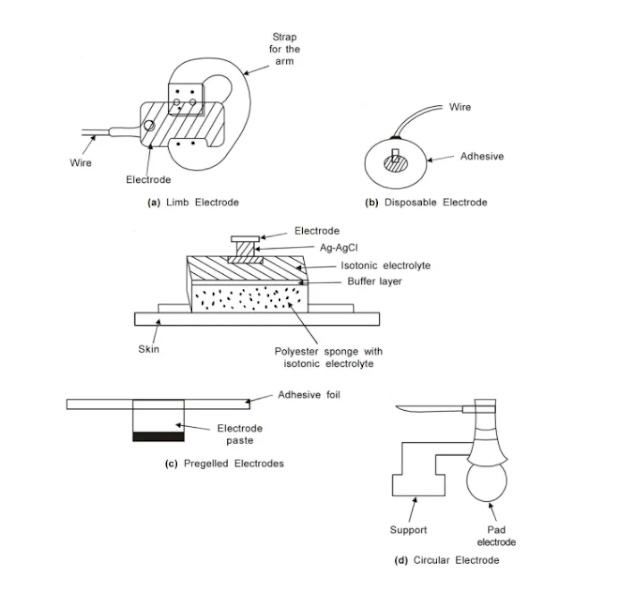 Strap for the arm

Wire

Electrode

(a) Limb Electrode

Wire

Adhesive

(b) Disposable Electrode

Electrode

Ag-AgCl

Isotonic electrolyte

Buffer layer

Skin

Polyester sponge with isotonic electrolyte

Adhesive foil

Electrode paste

(c) Pregelled Electrodes

Support

Pad electrode

(d) Circular Electrode