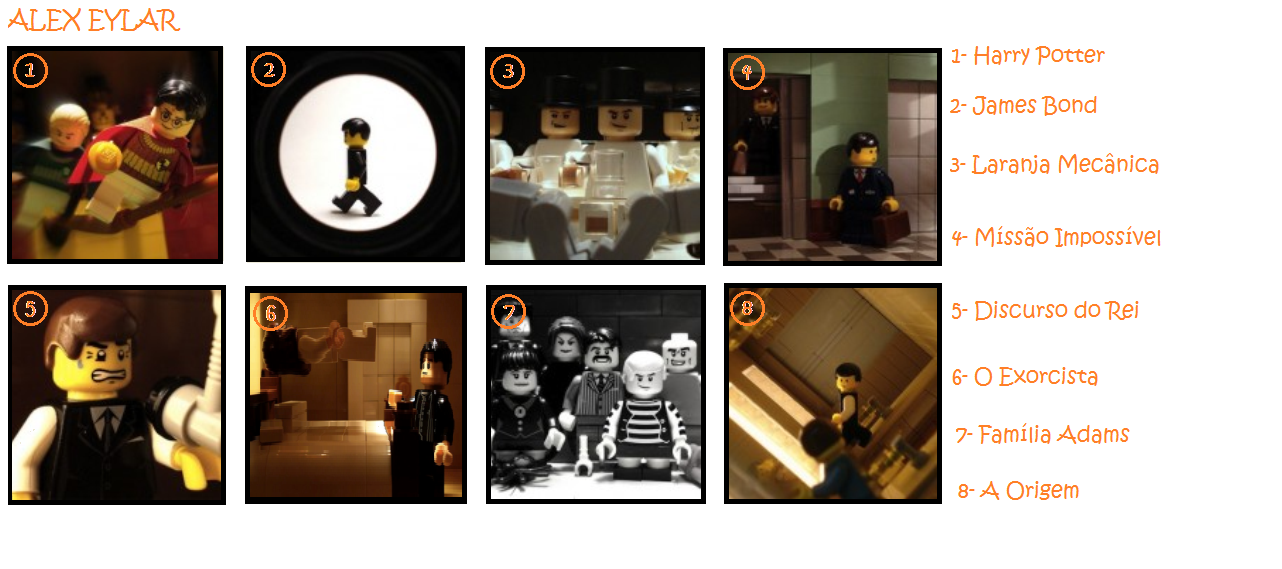 ALEX EYLAR

1

2

3

4

5

6

7

8

1- Harry Potter

2- James Bond

3- Laranja Mecânica

4- Missão Impossível

5- Discurso do Rei

6- O Exorcista

7- Família Adams

8- A Origem