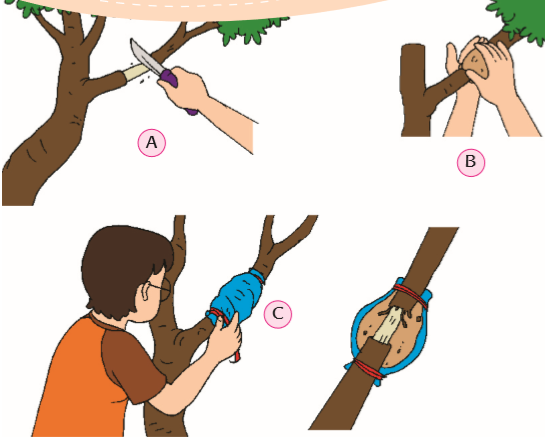 A

B

C