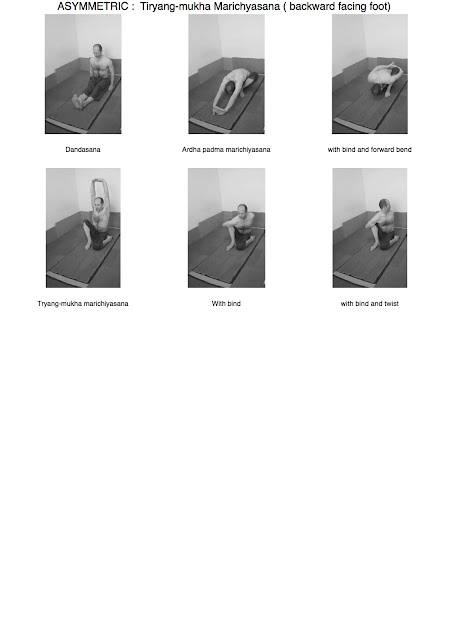 ASYMMETRIC : Tiryang-mukha Marichyasana ( backward facing foot)

Dandasana

Ardha padma marichiyasana

with bind and forward bend

Tryang-mukha marichiyasana

With bind

with bind and twist