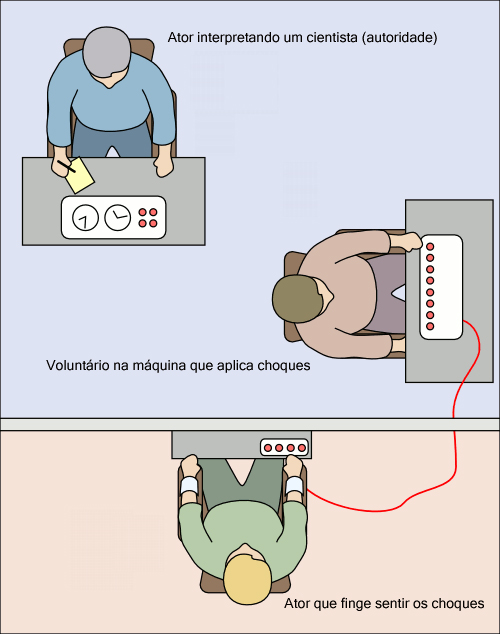 Ator interpretando um cientista (autoridade)

Voluntário na máquina que aplica choques

Ator que finge sentir os choques