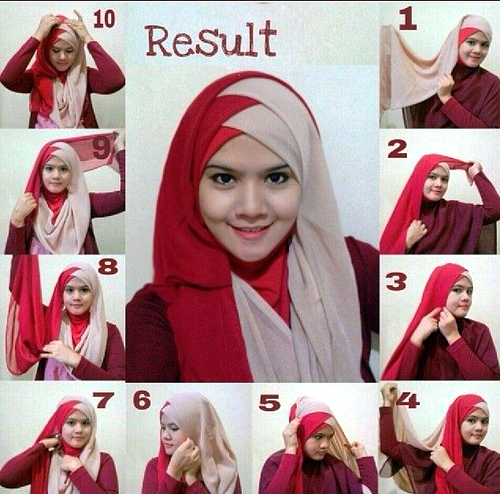 10

ReSult

1

9

2

8

3

7

6

5

4