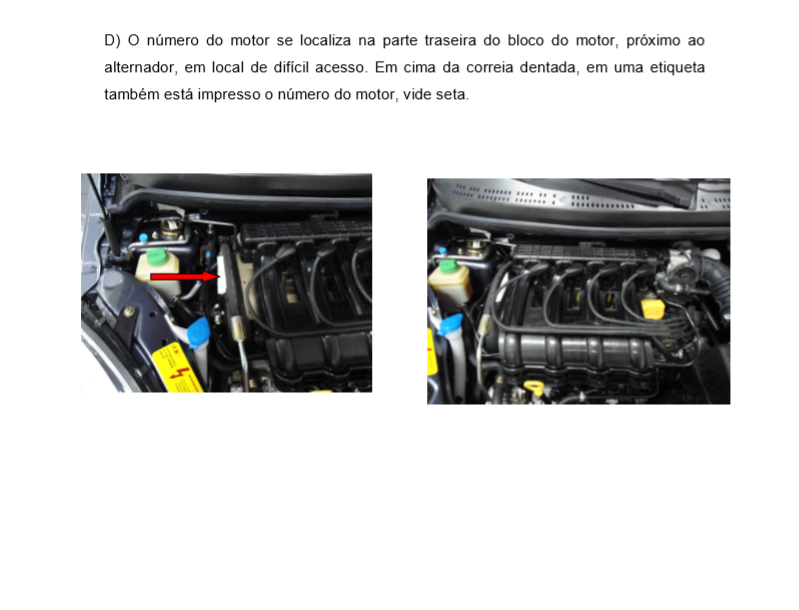 D) O número do motor se localiza na parte traseira do bloco do motor, próximo ao alternador, em local de difícil acesso. Em cima da correia dentada, em uma etiqueta também está impresso o número do motor, vide seta.