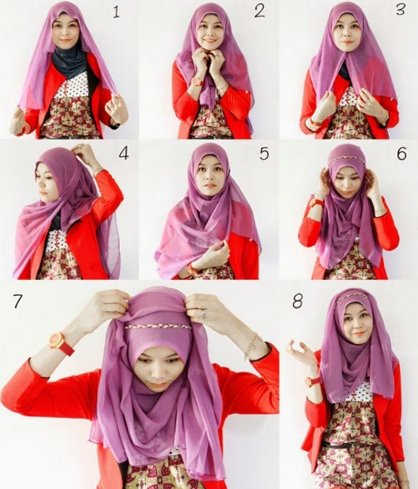 1
2
3
4
5
6
7
8