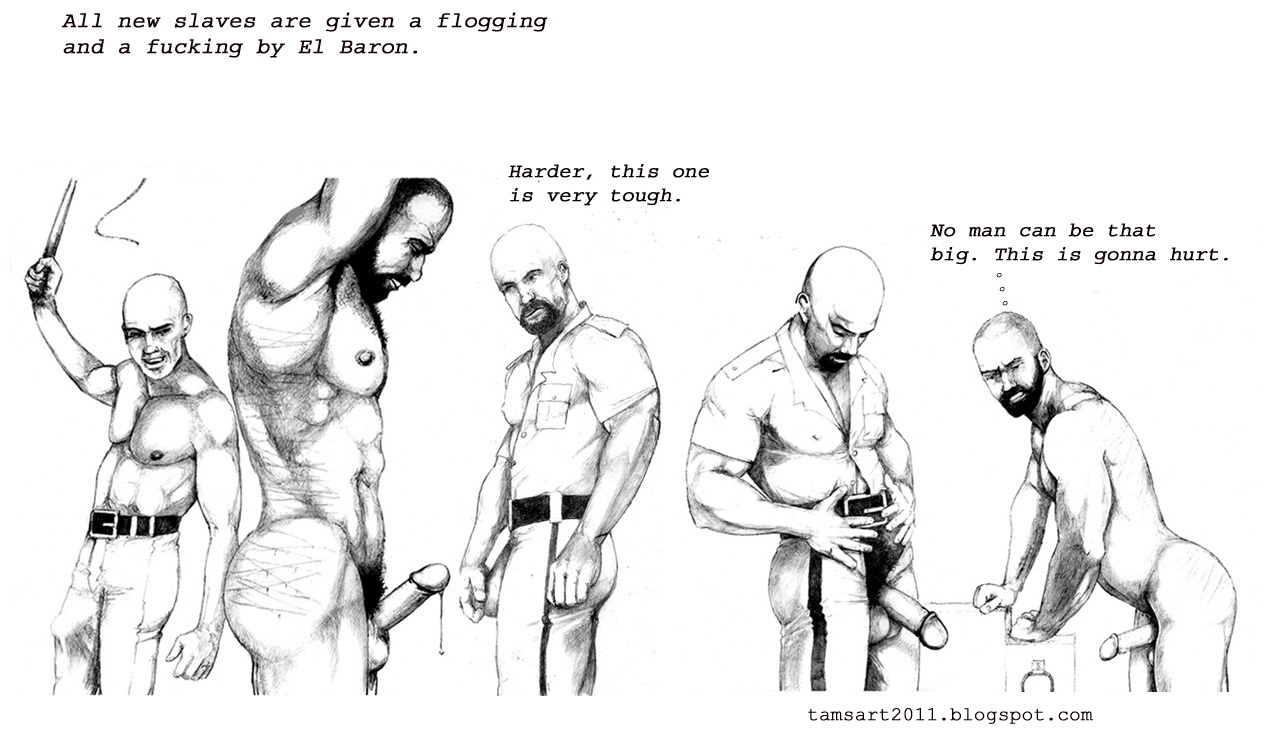 All new slaves are given a flogging and a fucking by El Baron.

Harder, this one is very tough.

No man can be that big. This is gonna hurt.

tamsart2011.blogspot.com