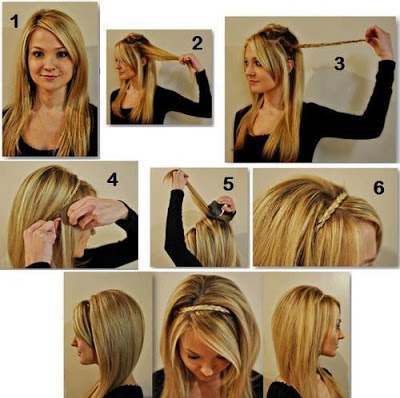 1

2

3

4

5

6