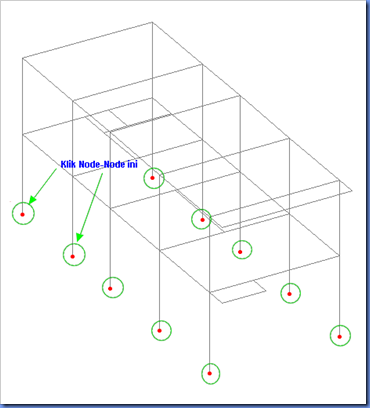 Klik Node-Node ini