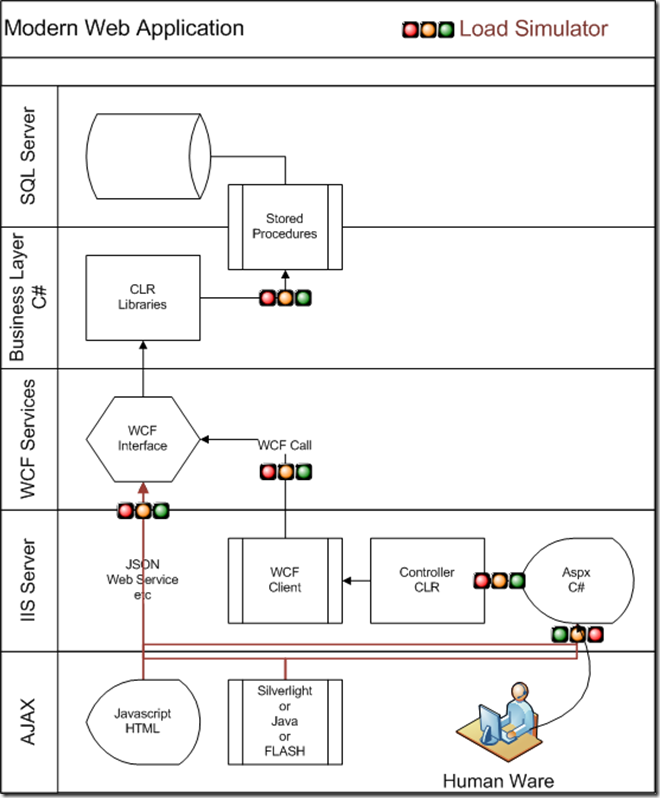 Modern Web Application

Load Simulator

SQL Server

Stored Procedures

Business Layer C#

CLR Libraries

WCF Services

WCF Interface

WCF Call

IIS Server

JSON Web Service etc

WCF Client

Controller CLR

Aspx C#

AJAX

Javascript HTML

Silverlight or Java or FLASH

Human Ware