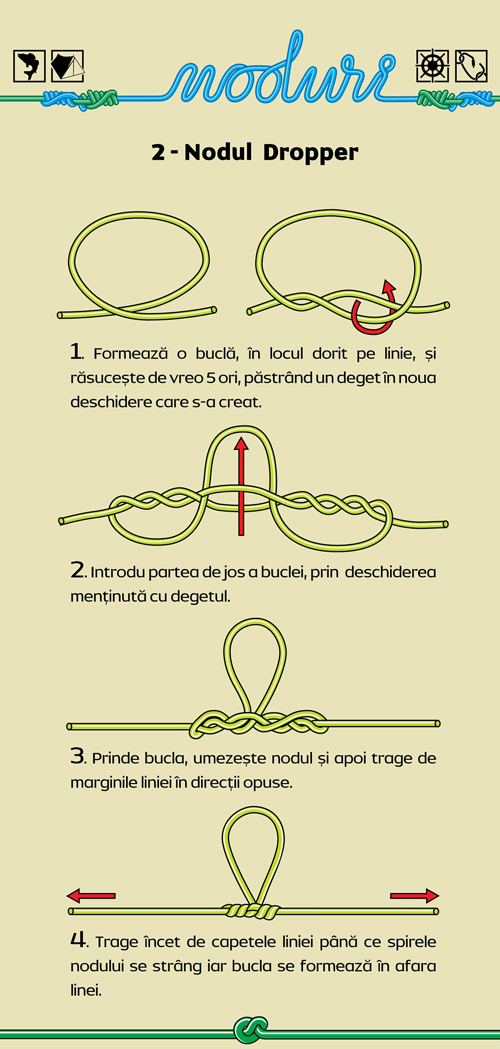 noduri

2 - Nodul Dropper

1. Formează o buclă, în locul dorit pe linie, și răsucește de vreo 5 ori, păstrând un deget în noua deschidere care s-a creat.

2. Introdu partea de jos a buclei, prin deschiderea menținută cu degetul.

3. Prinde bucla, umezește nodul și apoi trage de marginile liniei în direcții opuse.

4. Trage încet de capetele liniei până ce spirele nodului se strâng iar bucla se formează în afara linei.