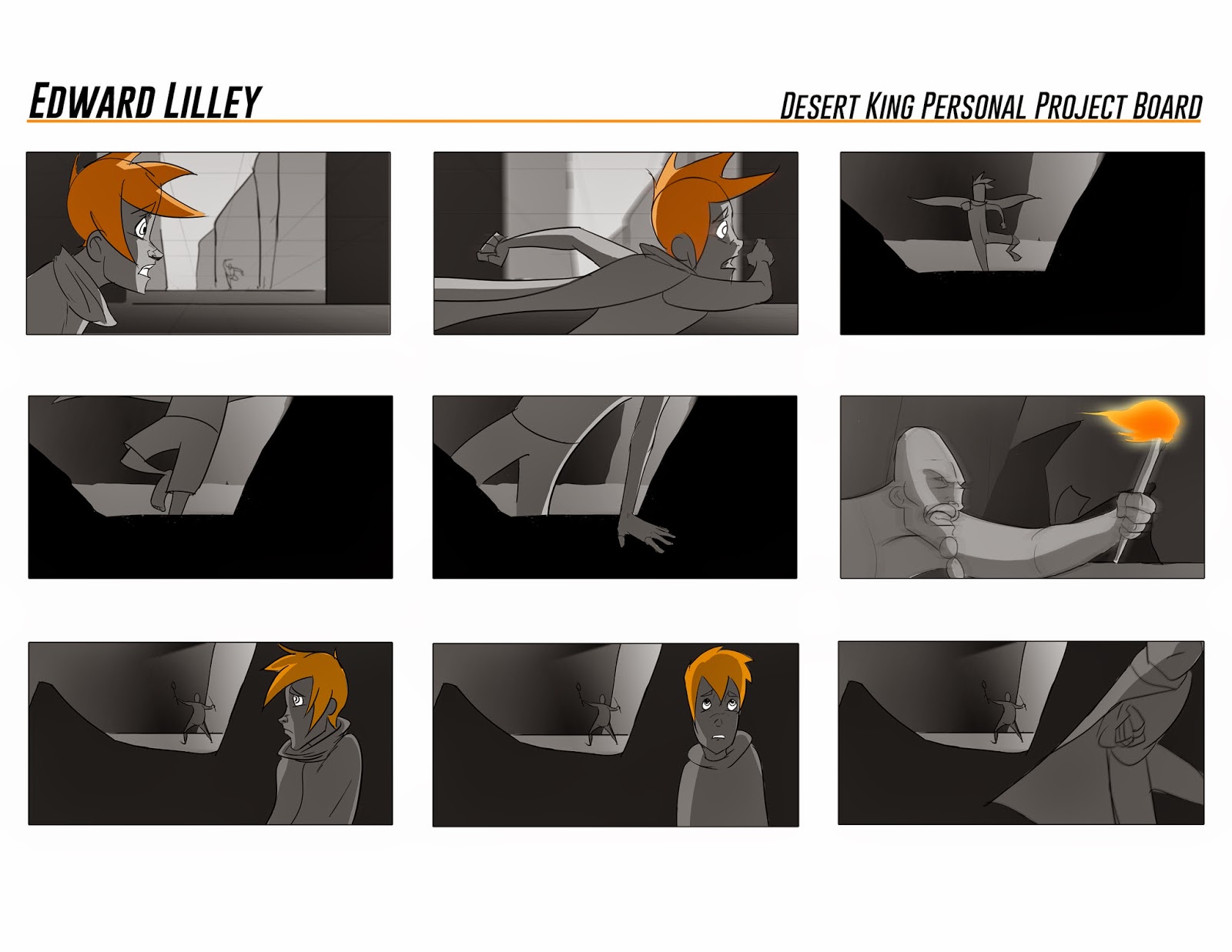 EDWARD LILLEY

DESERT KING PERSONAL PROJECT BOARD