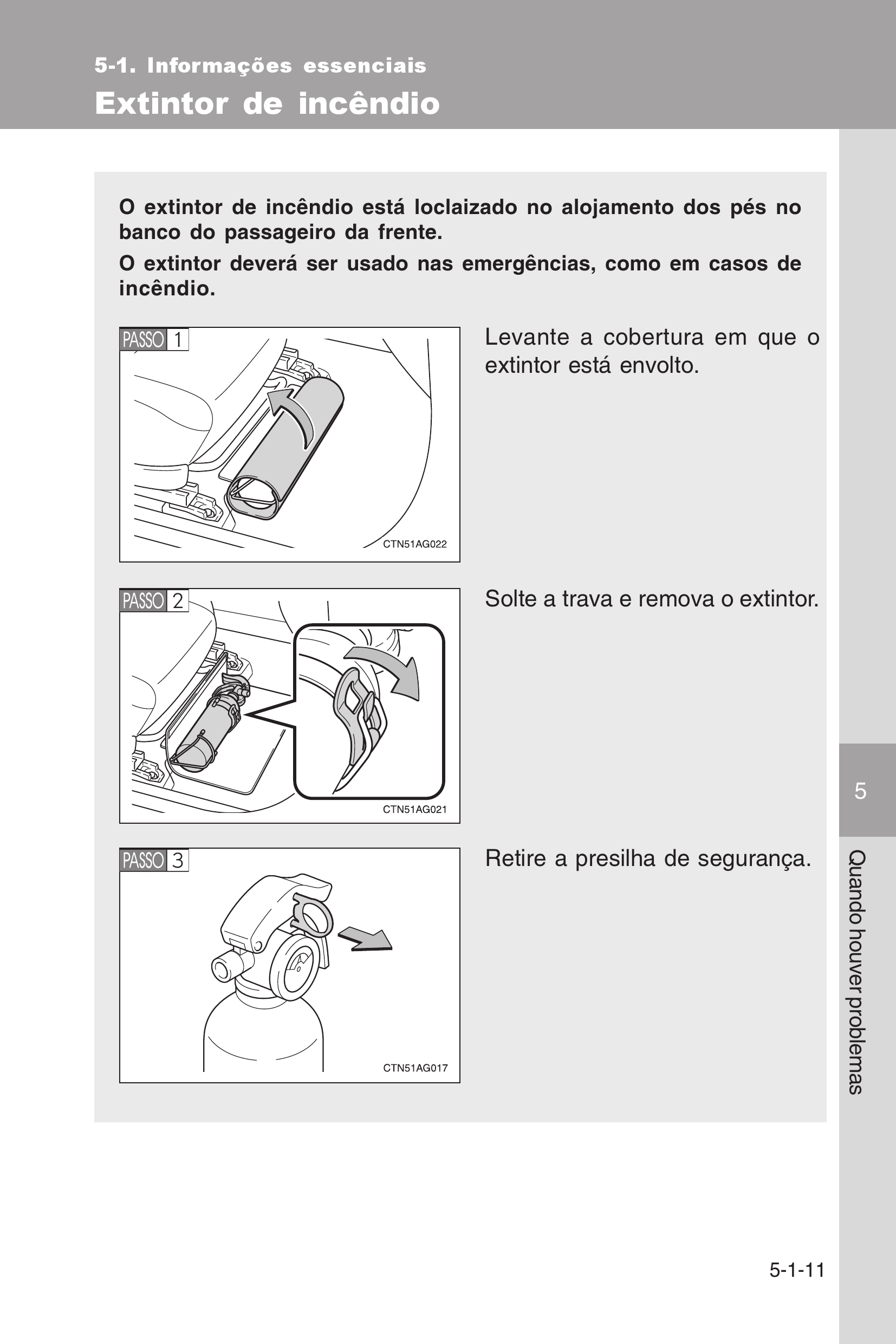 5-1. Informações essenciais

Extintor de incêndio

O extintor de incêndio está loclaizado no alojamento dos pés no banco do passageiro da frente.

O extintor deverá ser usado nas emergências, como em casos de incêndio.

PASSO 1

CTN51AG022

Levante a cobertura em que o extintor está envolto.

PASSO 2

CTN51AG021

Solte a trava e remova o extintor.

PASSO 3

CTN51AG017

Retire a presilha de segurança.

5

Quando houver problemas

5-1-11