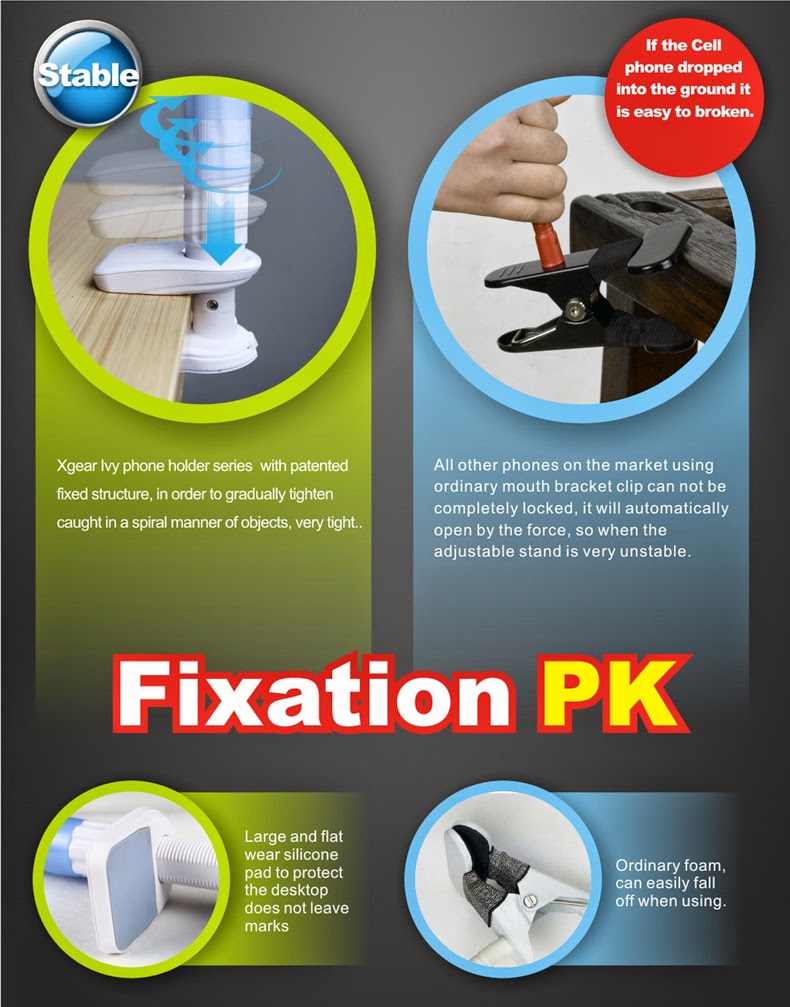 Stable

If the Cell phone dropped into the ground it is easy to broken.

Xgear Ivy phone holder series with patented fixed structure, in order to gradually tighten caught in a spiral manner of objects, very tight..

All other phones on the market using ordinary mouth bracket clip can not be completely locked, it will automatically open by the force, so when the adjustable stand is very unstable.

Fixation PK

Large and flat wear silicone pad to protect the desktop does not leave marks

Ordinary foam, can easily fall off when using.